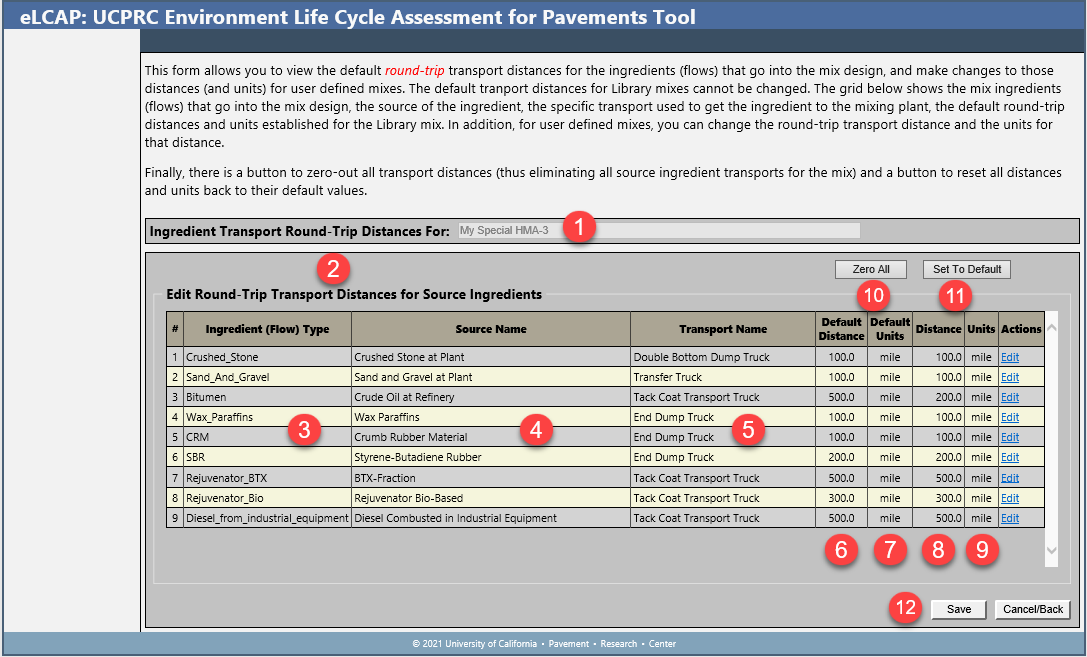 eLCAP: UCPRC Environment Life Cycle Assessment for Pavements Tool

This form allows you to view the default round-trip transport distances for the ingredients (flows) that go into the mix design, and make changes to those distances (and units) for user defined mixes. The default tranport distances for Library mixes cannot be changed. The grid below shows the mix ingredients (flows) that go into the mix design, the source of the ingredient, the specific transport used to get the ingredient to the mixing plant, the default round-trip distances and units established for the Library mix. In addition, for user defined mixes, you can change the round-trip transport distance and the units for that distance.

Finally, there is a button to zero-out all transport distances (thus eliminating all source ingredient transports for the mix) and a button to reset all distances and units back to their default values.

Ingredient Transport Round-Trip Distances For: My Special HMA-3 1

2

Zero All Set To Default

Edit Round-Trip Transport Distances for Source Ingredients

10 11

| # | Ingredient (Flow) Type | Source Name | Transport Name | Default Distance | Default Units | Distance | Units | Actions |
|---|---|---|---|---|---|---|---|---|
| 1 | Crushed_Stone | Crushed Stone at Plant | Double Bottom Dump Truck | 100.0 | mile | 100.0 | mile | Edit |
| 2 | Sand_And_Gravel | Sand and Gravel at Plant | Transfer Truck | 100.0 | mile | 100.0 | mile | Edit |
| 3 | Bitumen | Crude Oil at Refinery | Tack Coat Transport Truck | 500.0 | mile | 200.0 | mile | Edit |
| 4 | Wax_Paraffins | Wax Paraffins | End Dump Truck | 100.0 | mile | 100.0 | mile | Edit |
| 5 | CRM | Crumb Rubber Material | End Dump Truck | 100.0 | mile | 100.0 | mile | Edit |
| 6 | SBR | Styrene-Butadiene Rubber | End Dump Truck | 200.0 | mile | 200.0 | mile | Edit |
| 7 | Rejuvenator_BTX | BTX-Fraction | Tack Coat Transport Truck | 500.0 | mile | 500.0 | mile | Edit |
| 8 | Rejuvenator_Bio | Rejuvenator Bio-Based | Tack Coat Transport Truck | 300.0 | mile | 300.0 | mile | Edit |
| 9 | Diesel_from_industrial_equipment | Diesel Combusted in Industrial Equipment | Tack Coat Transport Truck | 500.0 | mile | 500.0 | mile | Edit |

3 4 5

6 7 8 9

12 Save Cancel/Back

© 2021 University of California • Pavement • Research • Center